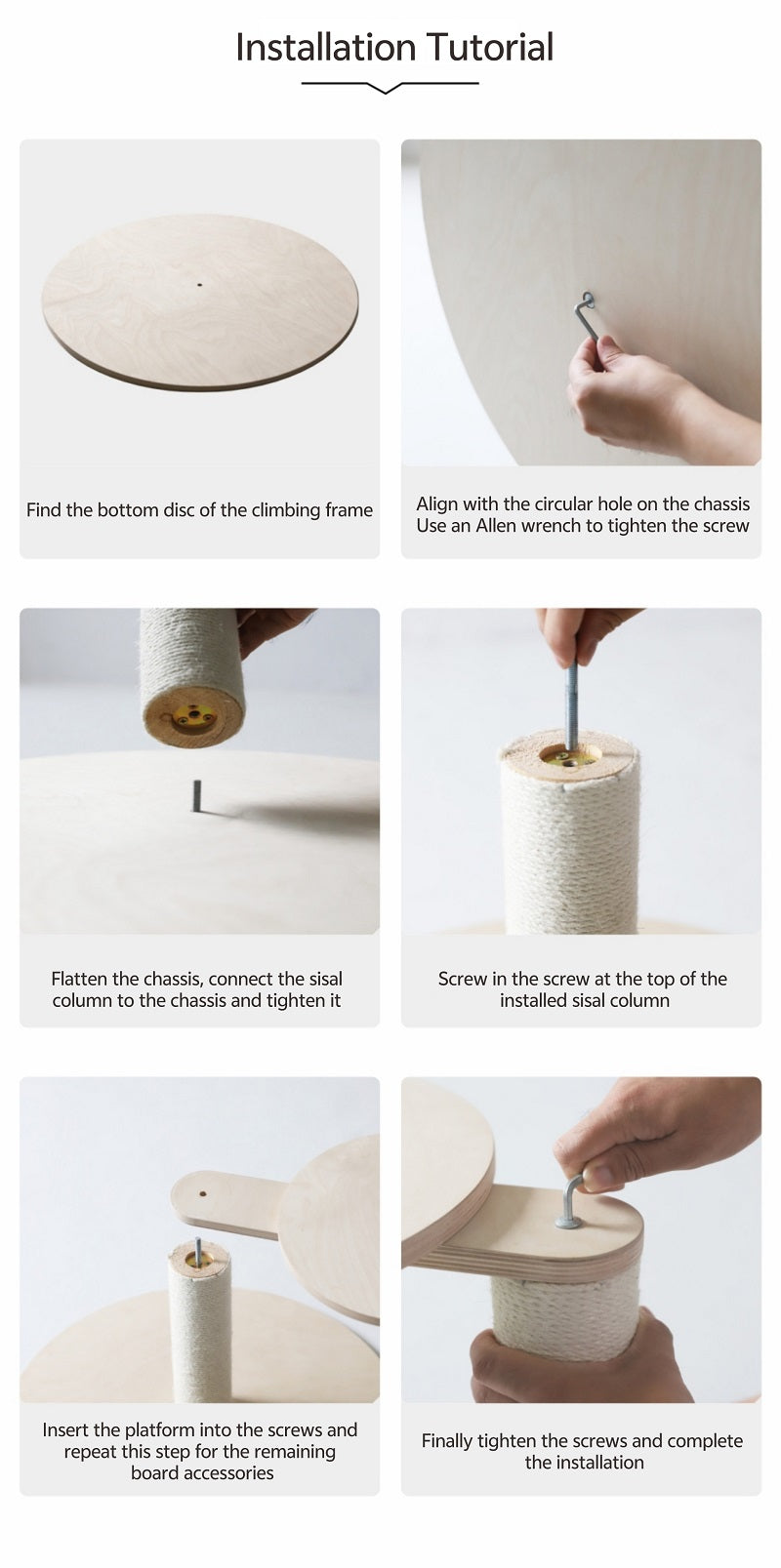 Installation Tutorial

Find the bottom disc of the climbing frame

Align with the circular hole on the chassis
Use an Allen wrench to tighten the screw

Flatten the chassis, connect the sisal column to the chassis and tighten it

Screw in the screw at the top of the installed sisal column

Insert the platform into the screws and repeat this step for the remaining board accessories

Finally tighten the screws and complete the installation